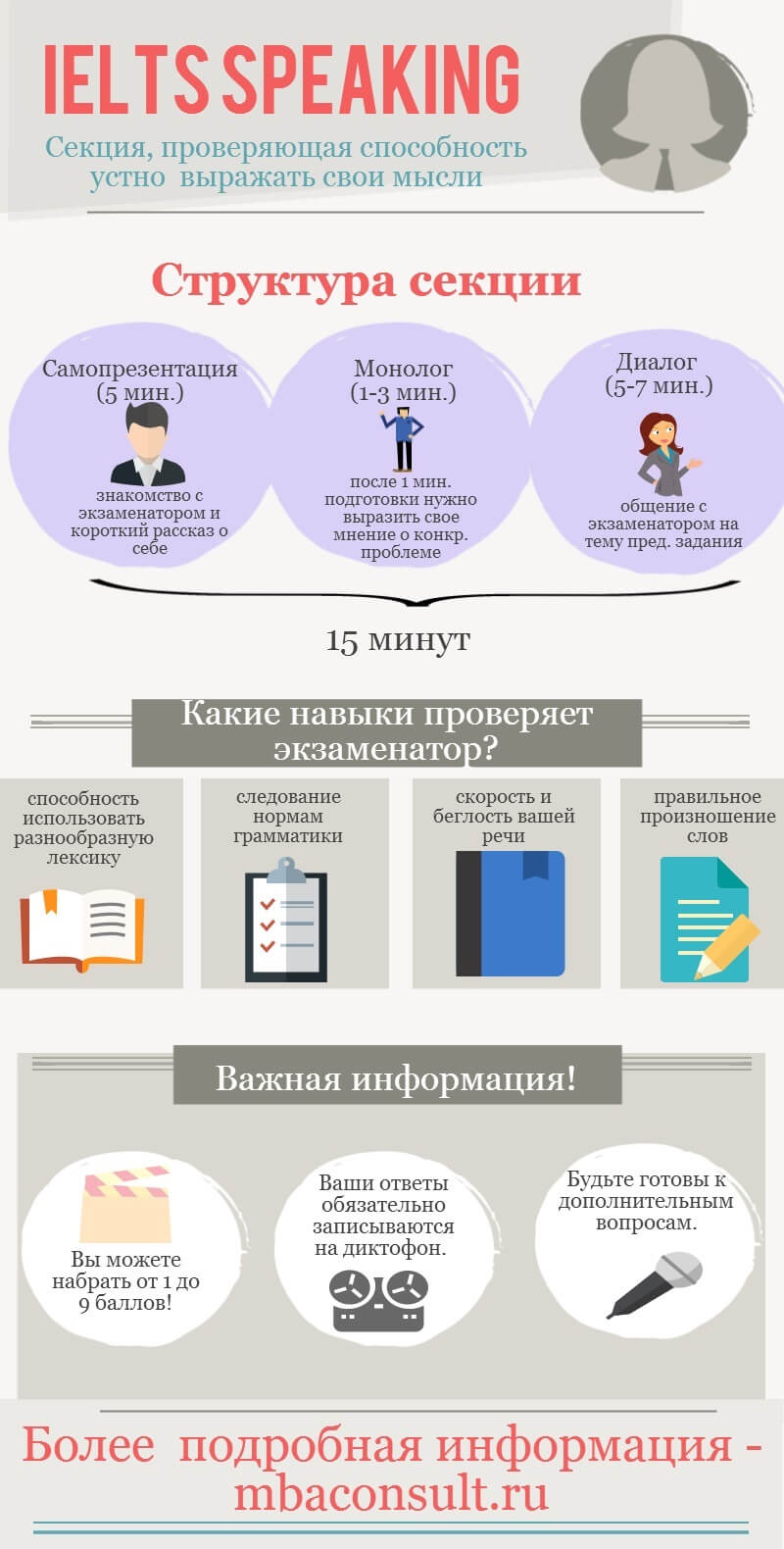 IELTS SPEAKING

Секция, проверяющая способность устно выражать свои мысли

Структура секции

Самопрезентация (5 мин.)

знакомство с экзаменатором и короткий рассказ о себе

Монолог (1-3 мин.)

после 1 мин. подготовки нужно выразить свое мнение о конкр. проблеме

Диалог (5-7 мин.)

общение с экзаменатором на тему пред. задания

15 минут

Какие навыки проверяет экзаменатор?

способность использовать разнообразную лексику

следование нормам грамматики

скорость и беглость вашей речи

правильное произношение слов

Важная информация!

Вы можете набрать от 1 до 9 баллов!

Ваши ответы обязательно записываются на диктофон.

Будьте готовы к дополнительным вопросам.

Более подробная информация - mbaconsult.ru